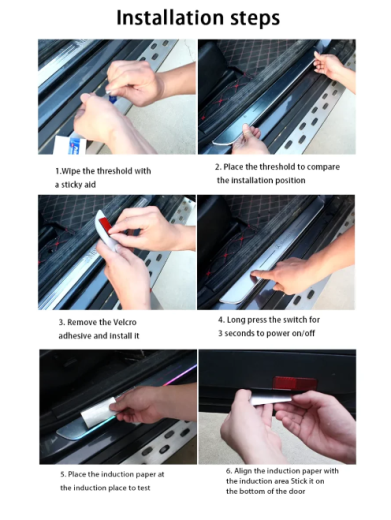 Installation steps

1.Wipe the threshold with a sticky aid

2. Place the threshold to compare the installation position

3. Remove the Velcro adhesive and install it

4. Long press the switch for 3 seconds to power on/off

5. Place the induction paper at the induction place to test

6. Align the induction paper with the induction area Stick it on the bottom of the door